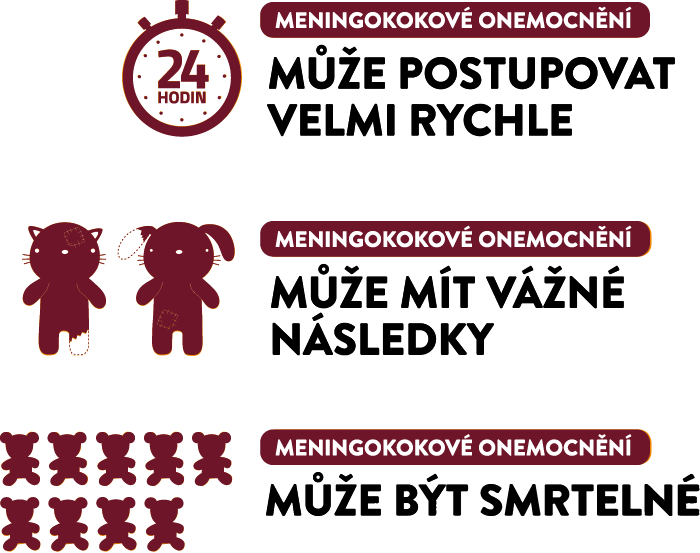 24
HODIN

MENINGOKOKOVÉ ONEMOCNĚNÍ

MŮŽE POSTUPOVAT VELMI RYCHLE

MENINGOKOKOVÉ ONEMOCNĚNÍ

MŮŽE MÍT VÁŽNÉ NÁSLEDKY

MENINGOKOKOVÉ ONEMOCNĚNÍ

MŮŽE BÝT SMRTELNÉ